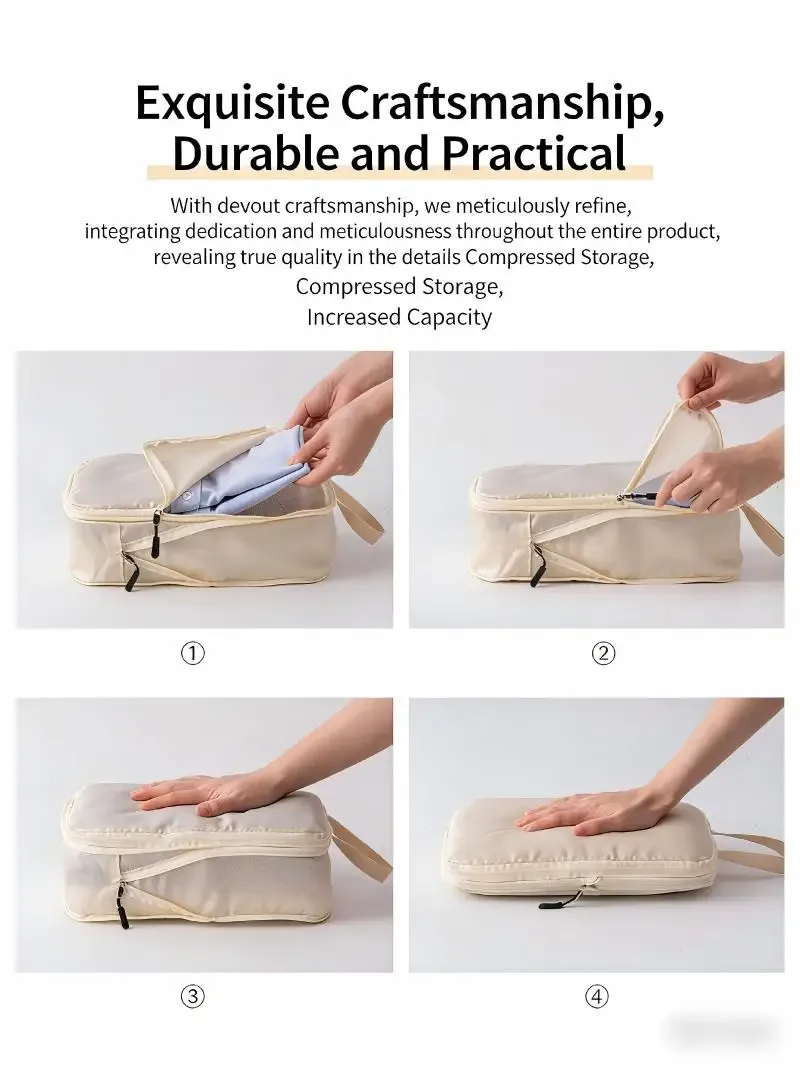 Exquisite Craftsmanship, Durable and Practical

With devout craftsmanship, we meticulously refine, integrating dedication and meticulousness throughout the entire product, revealing true quality in the details Compressed Storage,
Compressed Storage,
Increased Capacity

①

②

③

④